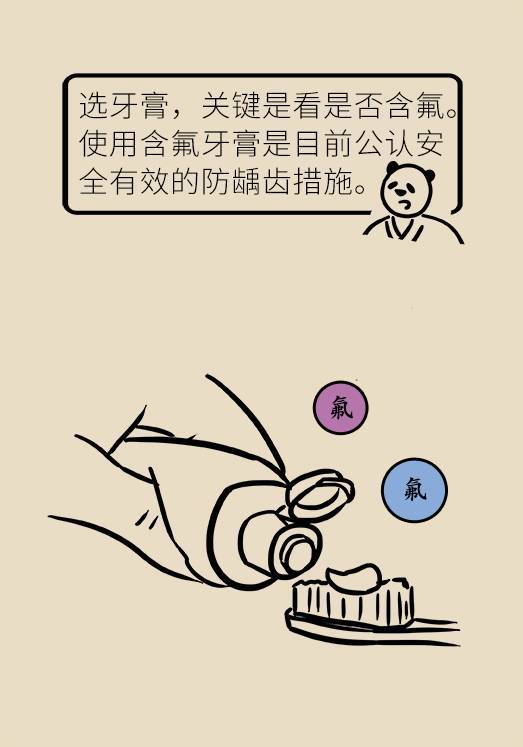 选牙膏，关键是看是否含氟。使用含氟牙膏是目前公认安全有效的防龋齿措施。

氟

氟